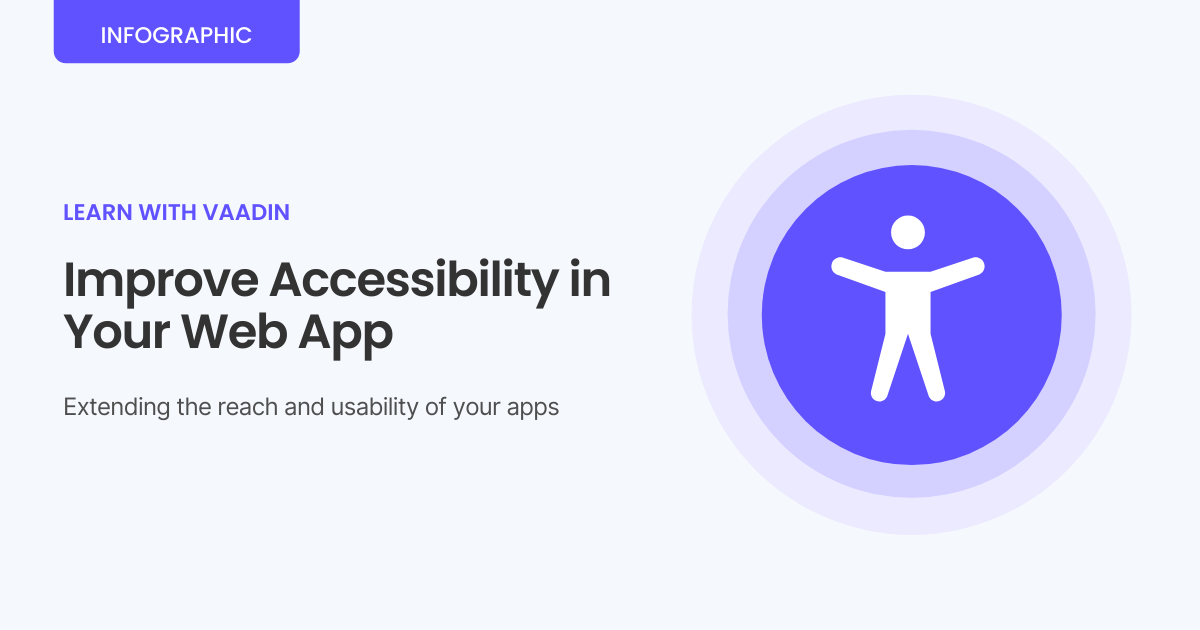 INFOGRAPHIC

LEARN WITH VAADIN

Improve Accessibility in Your Web App

Extending the reach and usability of your apps